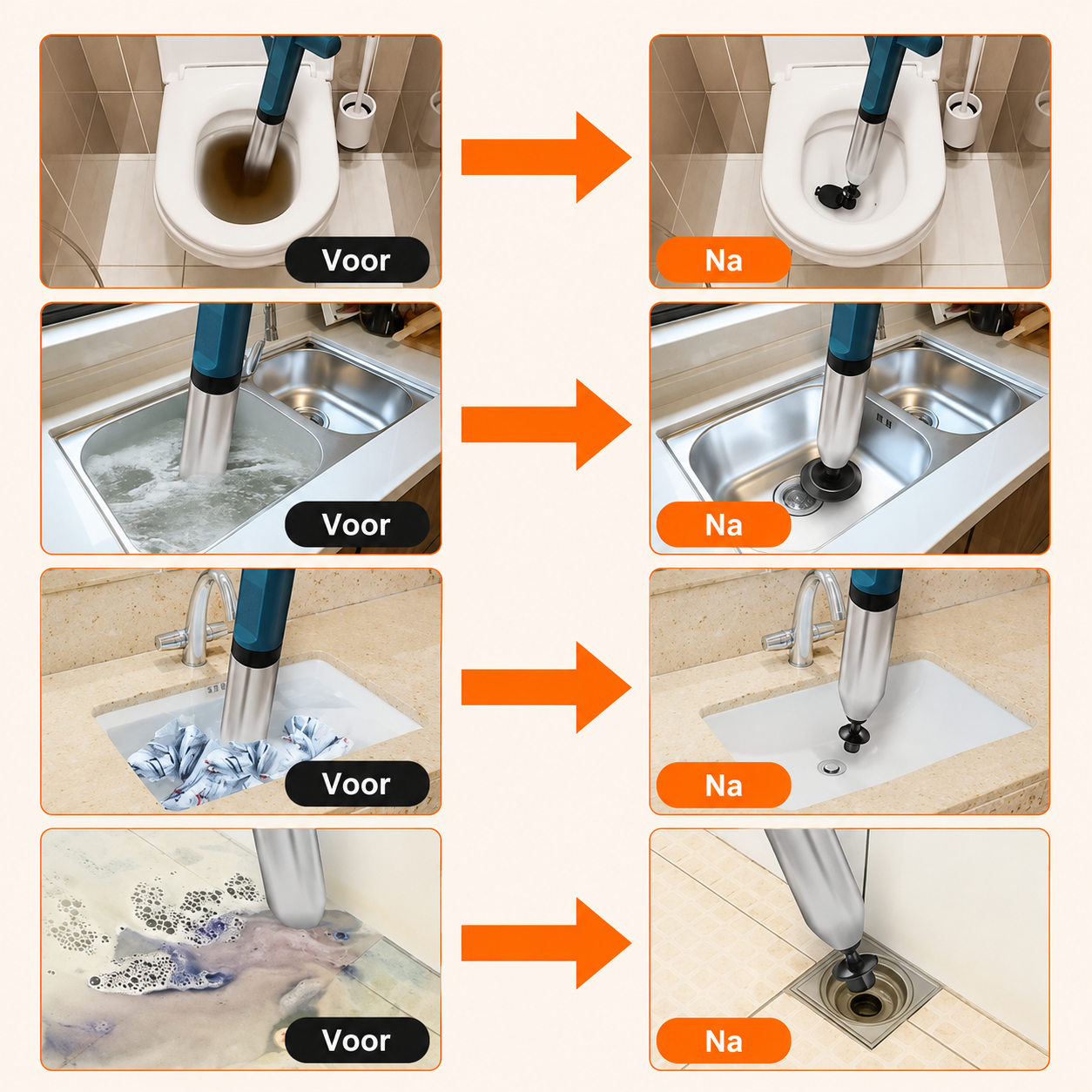 Voor

Na

Voor

Na

Voor

Na

Voor

Na